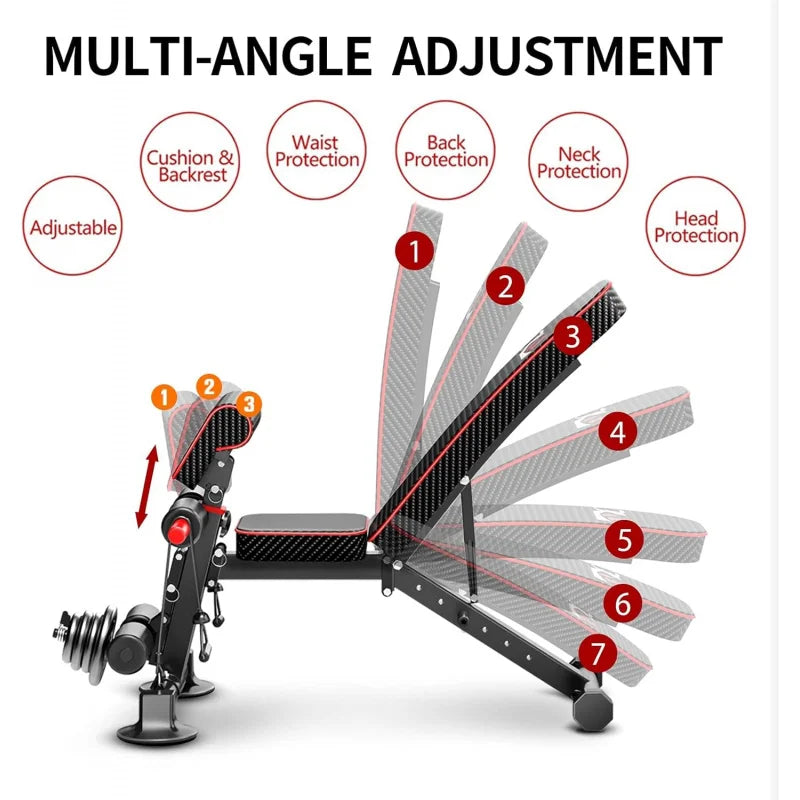 MULTI-ANGLE ADJUSTMENT

Adjustable

Cushion & Backrest

Waist Protection

Back Protection

Neck Protection

Head Protection

1

2

3

4

5

6

7

1

2

3